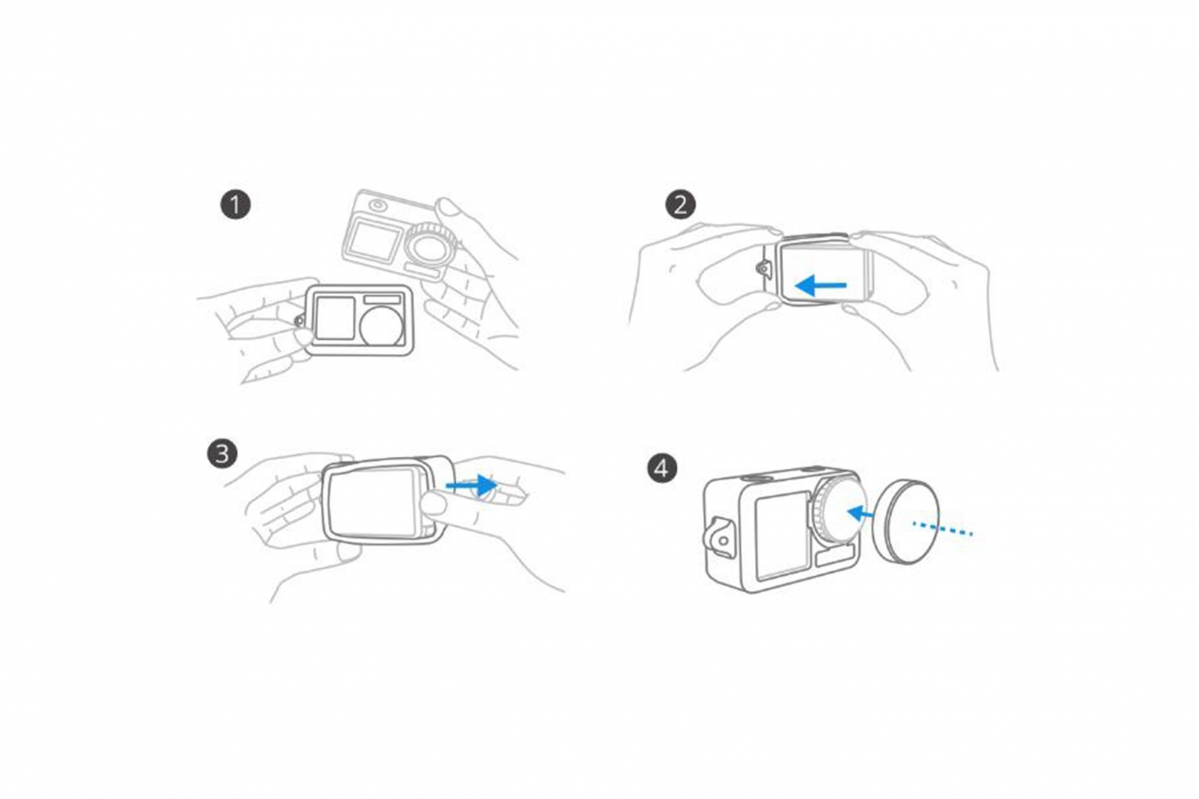 1

2

3

4