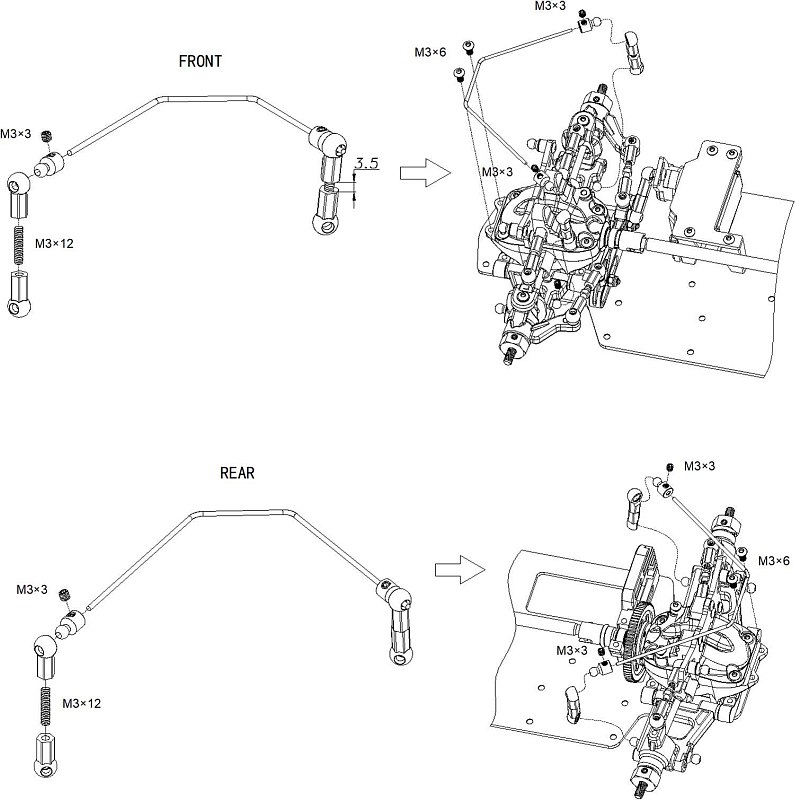 FRONT

M3×3

3.5

M3×12

M3×3

M3×6

M3×3

REAR

M3×3

M3×12

M3×3

M3×6

M3×3