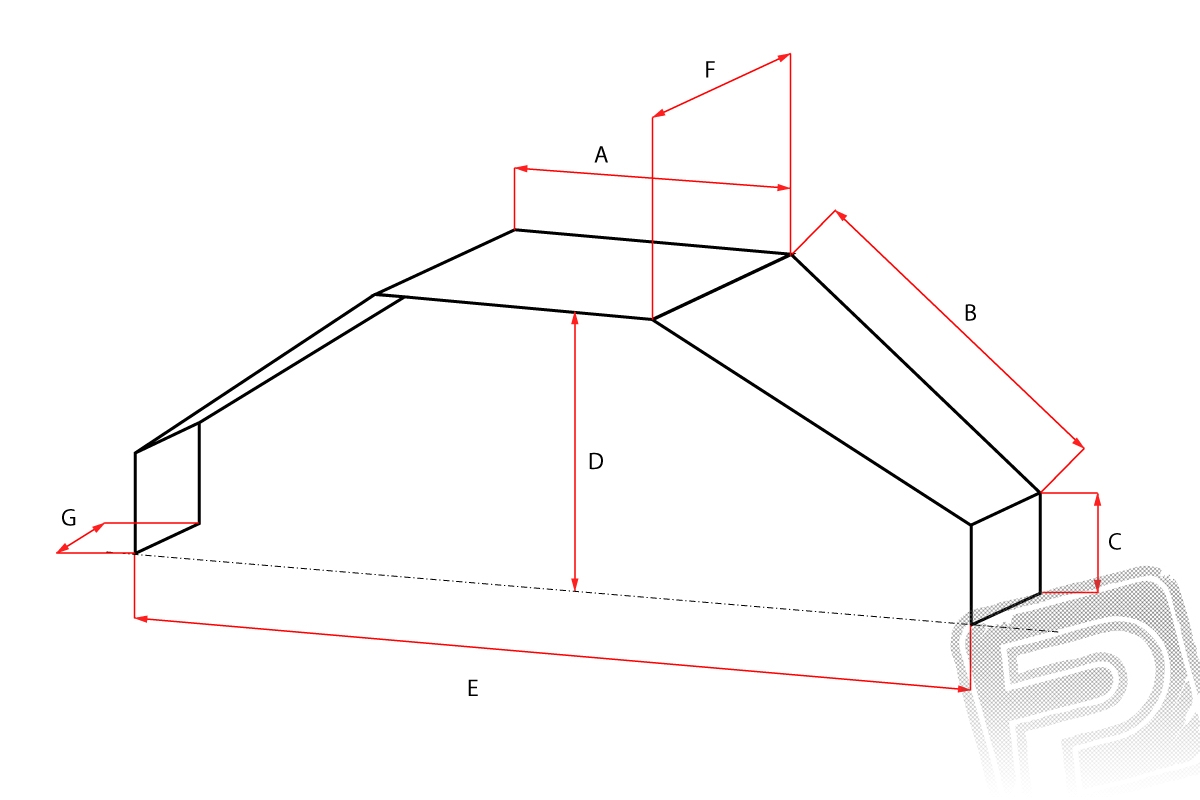 F
A
B
D
G
C
E