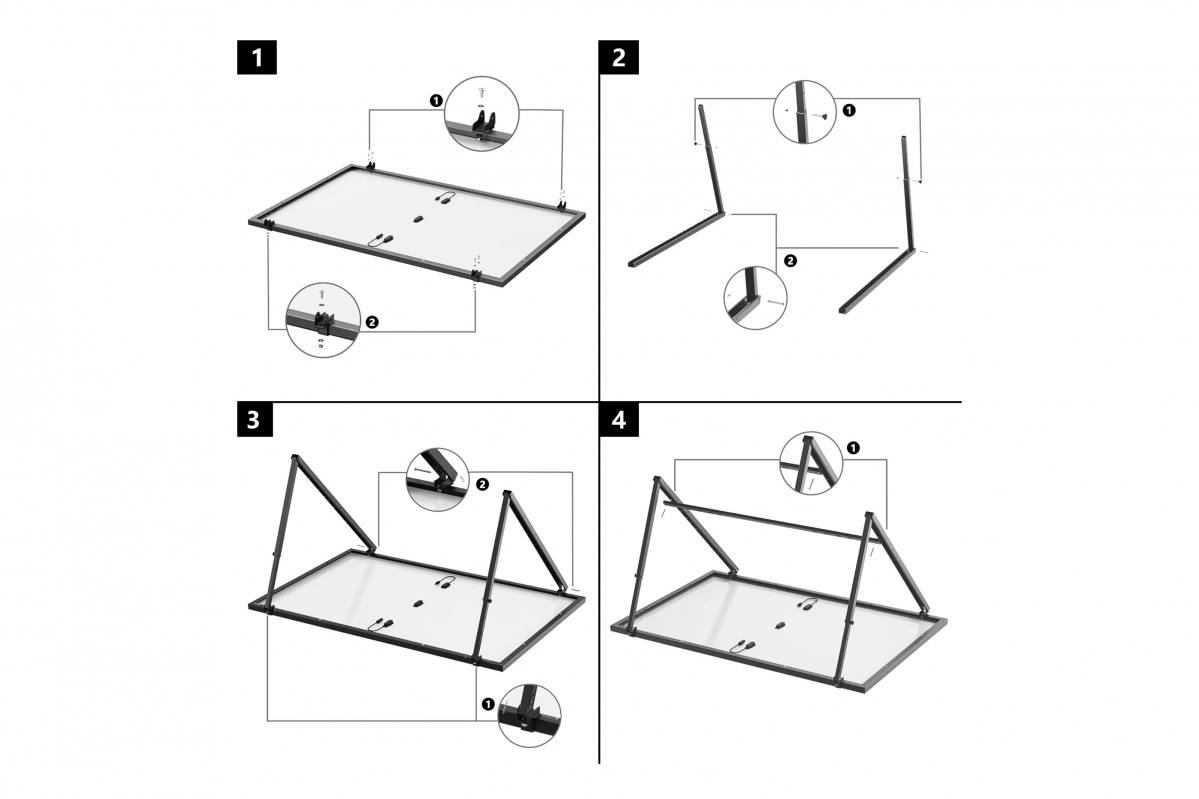 1

1

2

2

1

2

3

2

1

4

1