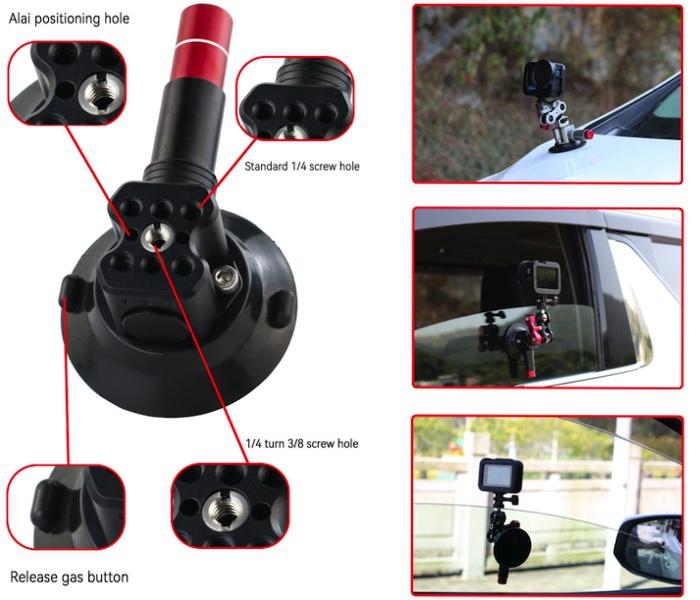 Alai positioning hole

Standard 1/4 screw hole

1/4 turn 3/8 screw hole

Release gas button