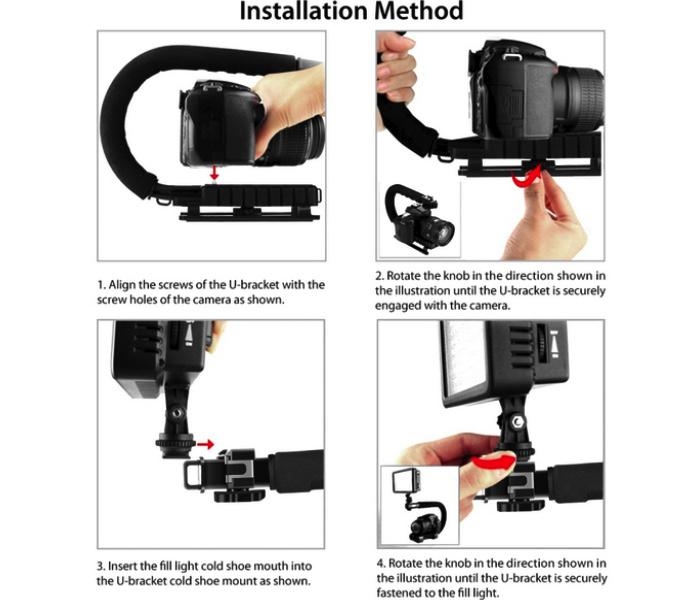 Installation Method

1. Align the screws of the U-bracket with the screw holes of the camera as shown.

2. Rotate the knob in the direction shown in the illustration until the U-bracket is securely engaged with the camera.

3. Insert the fill light cold shoe mouth into the U-bracket cold shoe mount as shown.

4. Rotate the knob in the direction shown in the illustration until the U-bracket is securely fastened to the fill light.