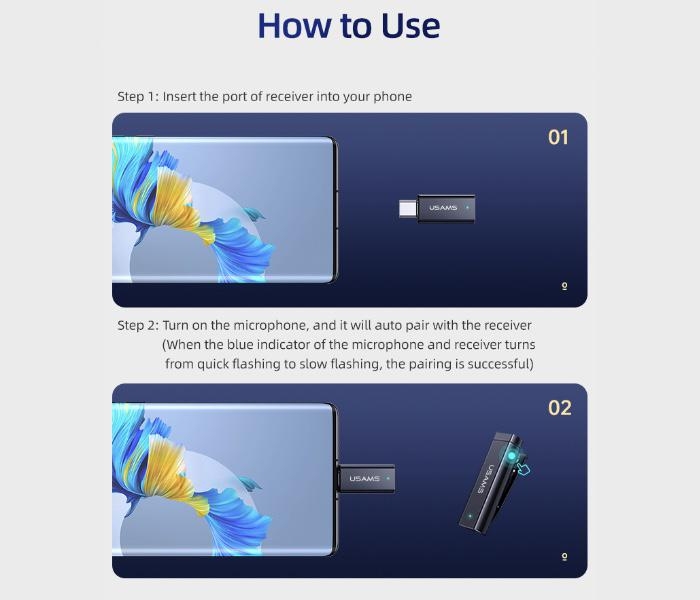 How to Use

Step 1: Insert the port of receiver into your phone

01

USAMS

Step 2: Turn on the microphone, and it will auto pair with the receiver (When the blue indicator of the microphone and receiver turns from quick flashing to slow flashing, the pairing is successful)

02

USAMS

USAMS