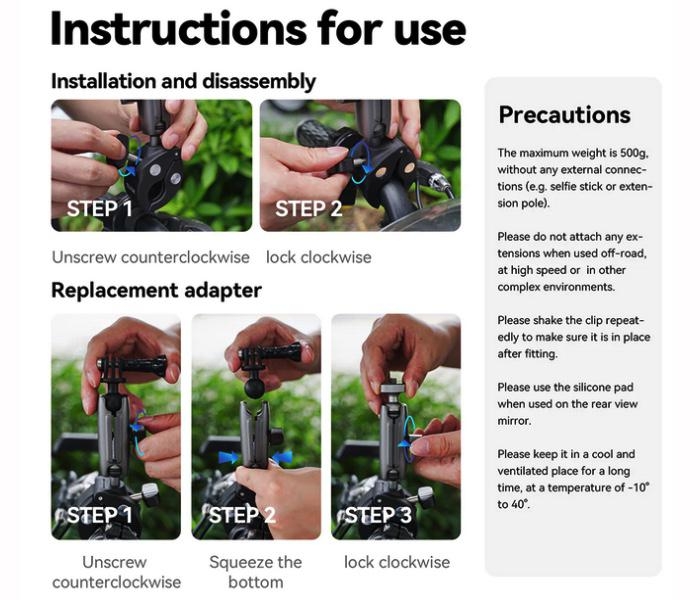 Instructions for use

Installation and disassembly

STEP 1

STEP 2

Unscrew counterclockwise lock clockwise

Replacement adapter

STEP 1

STEP 2

STEP 3

Unscrew counterclockwise

Squeeze the bottom

lock clockwise

Precautions

The maximum weight is 500g, without any external connections (e.g. selfie stick or extension pole).

Please do not attach any extensions when used off-road, at high speed or in other complex environments.

Please shake the clip repeatedly to make sure it is in place after fitting.

Please use the silicone pad when used on the rear view mirror.

Please keep it in a cool and ventilated place for a long time, at a temperature of -10° to 40°.