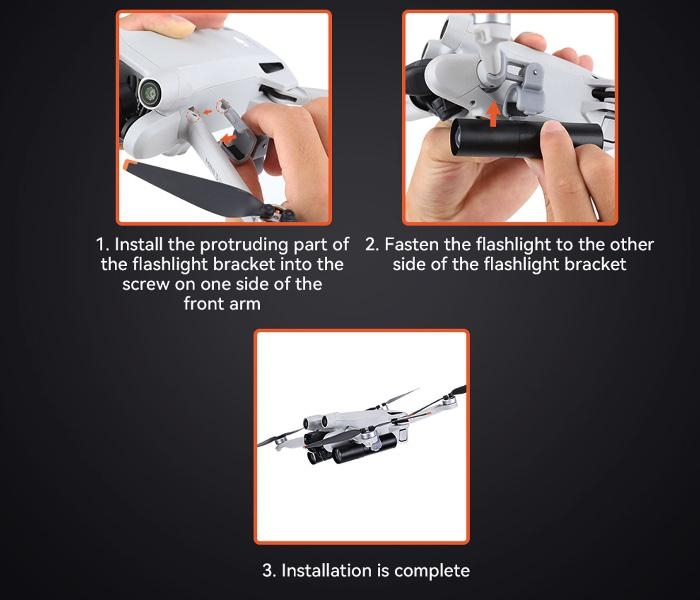 1. Install the protruding part of the flashlight bracket into the screw on one side of the front arm

2. Fasten the flashlight to the other side of the flashlight bracket

3. Installation is complete