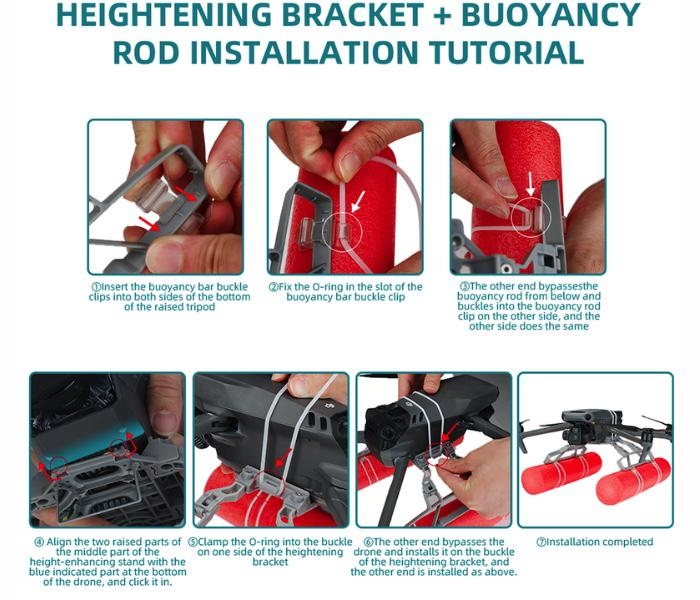 HEIGHTENING BRACKET + BUOYANCY ROD INSTALLATION TUTORIAL

①Insert the buoyancy bar buckle clips into both sides of the bottom of the raised tripod

②Fix the O-ring in the slot of the buoyancy bar buckle clip

③The other end bypassesthe buoyancy rod from below and buckles into the buoyancy rod clip on the other side, and the other side does the same

④ Align the two raised parts of the middle part of the height-enhancing stand with the blue indicated part at the bottom of the drone, and click it in.

⑤Clamp the O-ring into the buckle on one side of the heightening bracket

⑥The other end bypasses the drone and installs it on the buckle of the heightening bracket, and the other end is installed as above.

⑦Installation completed