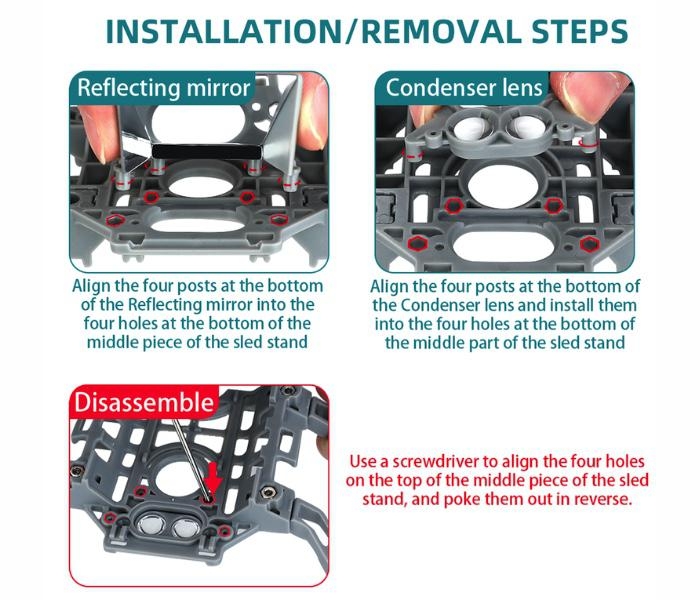 INSTALLATION/REMOVAL STEPS

Reflecting mirror

Align the four posts at the bottom of the Reflecting mirror into the four holes at the bottom of the middle piece of the sled stand

Condenser lens

Align the four posts at the bottom of the Condenser lens and install them into the four holes at the bottom of the middle part of the sled stand

Disassemble

Use a screwdriver to align the four holes on the top of the middle piece of the sled stand, and poke them out in reverse.