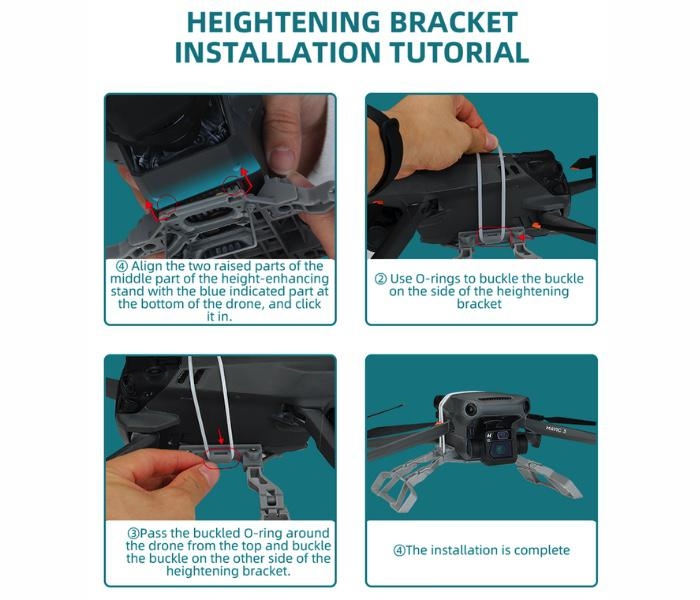 HEIGHTENING BRACKET INSTALLATION TUTORIAL

④ Align the two raised parts of the middle part of the height-enhancing stand with the blue indicated part at the bottom of the drone, and click it in.

② Use O-rings to buckle the buckle on the side of the heightening bracket

③Pass the buckled O-ring around the drone from the top and buckle the buckle on the other side of the heightening bracket.

MAVIC 3

④The installation is complete