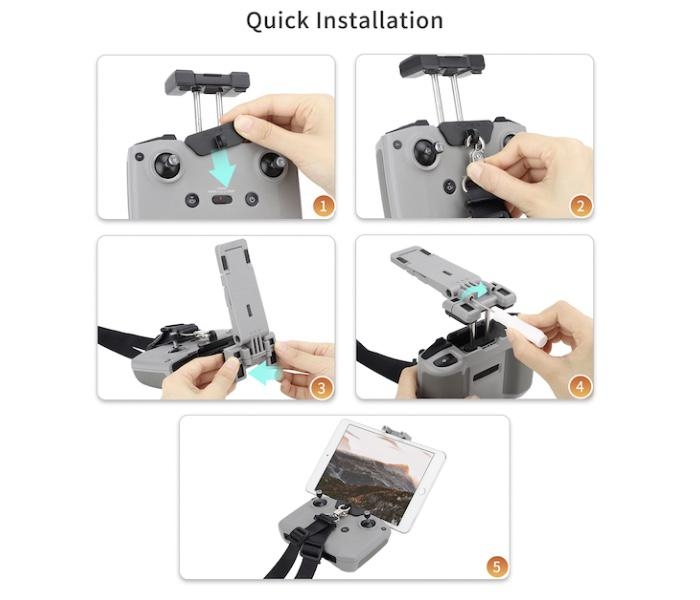 Quick Installation

1

2

3

4

5