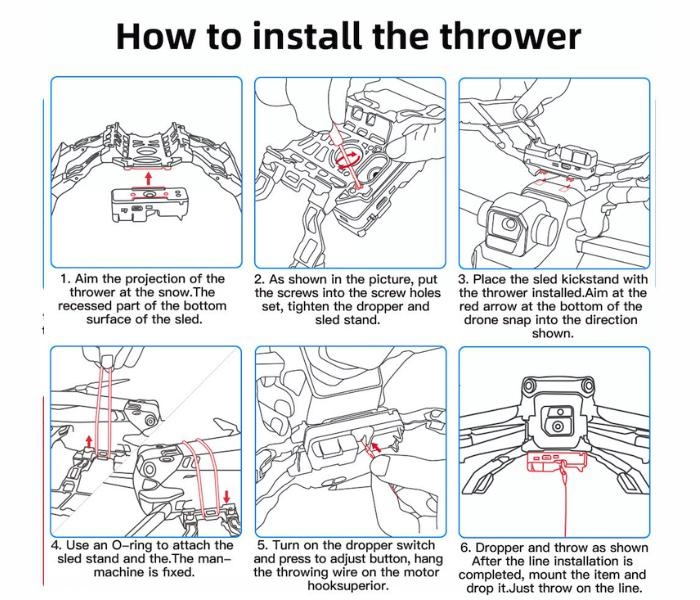 How to install the thrower

1. Aim the projection of the thrower at the snow.The recessed part of the bottom surface of the sled.

2. As shown in the picture, put the screws into the screw holes set, tighten the dropper and sled stand.

3. Place the sled kickstand with the thrower installed.Aim at the red arrow at the bottom of the drone snap into the direction shown.

4. Use an O-ring to attach the sled stand and the.The man-machine is fixed.

5. Turn on the dropper switch and press to adjust button, hang the throwing wire on the motor hooksuperior.

6. Dropper and throw as shown After the line installation is completed, mount the item and drop it.Just throw on the line.